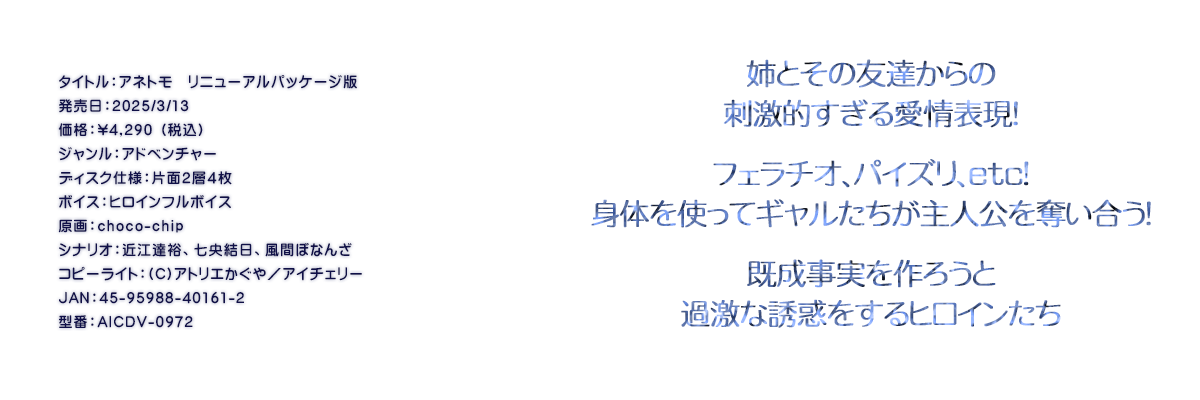 タイトル：アネトモ　リニューアルパッケージ版
発売日：2025/3/13
価格：¥4,290（税込）
ジャンル：アドベンチャー
ディスク仕様：片面2層4枚
ボイス：ヒロインフルボイス
原画：choco-chip
シナリオ：近江達裕、七央結日、風間ぼなんざ
コピーライト：(C)アトリエかぐや／アイチェリー
JAN：45-95988-40161-2
型番：AICDV-0972

姉とその友達からの
刺激的すぎる愛情表現!

フェラチオ、パイズリ、etc!
身体を使ってギャルたちが主人公を奪い合う!

既成事実を作ろうと
過激な誘惑をするヒロインたち